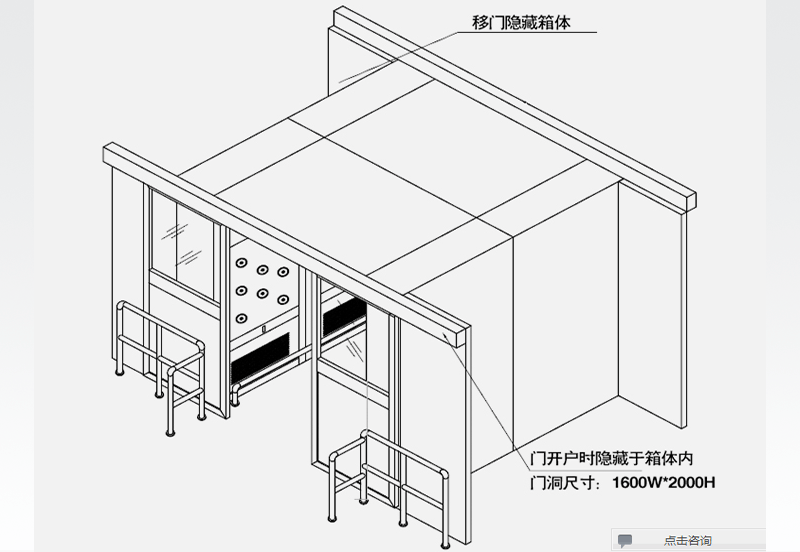 移门隐藏箱体

门开户时隐藏于箱体内
门洞尺寸：1600W*2000H

点击咨询